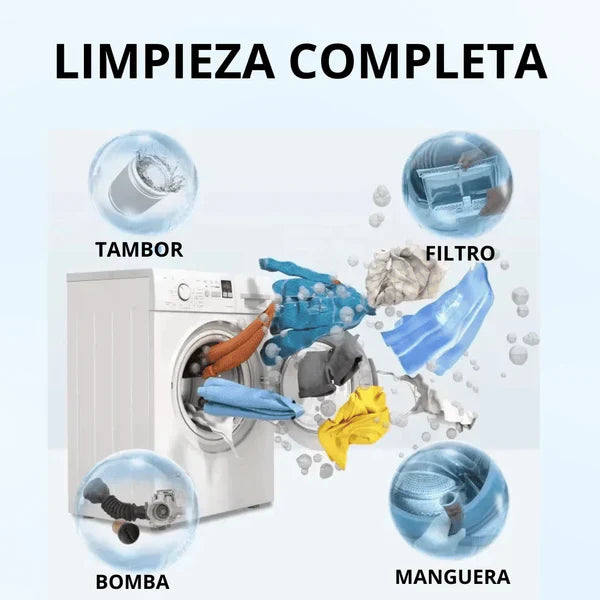 LIMPIEZA COMPLETA

TAMBOR

FILTRO

BOMBA

MANGUERA